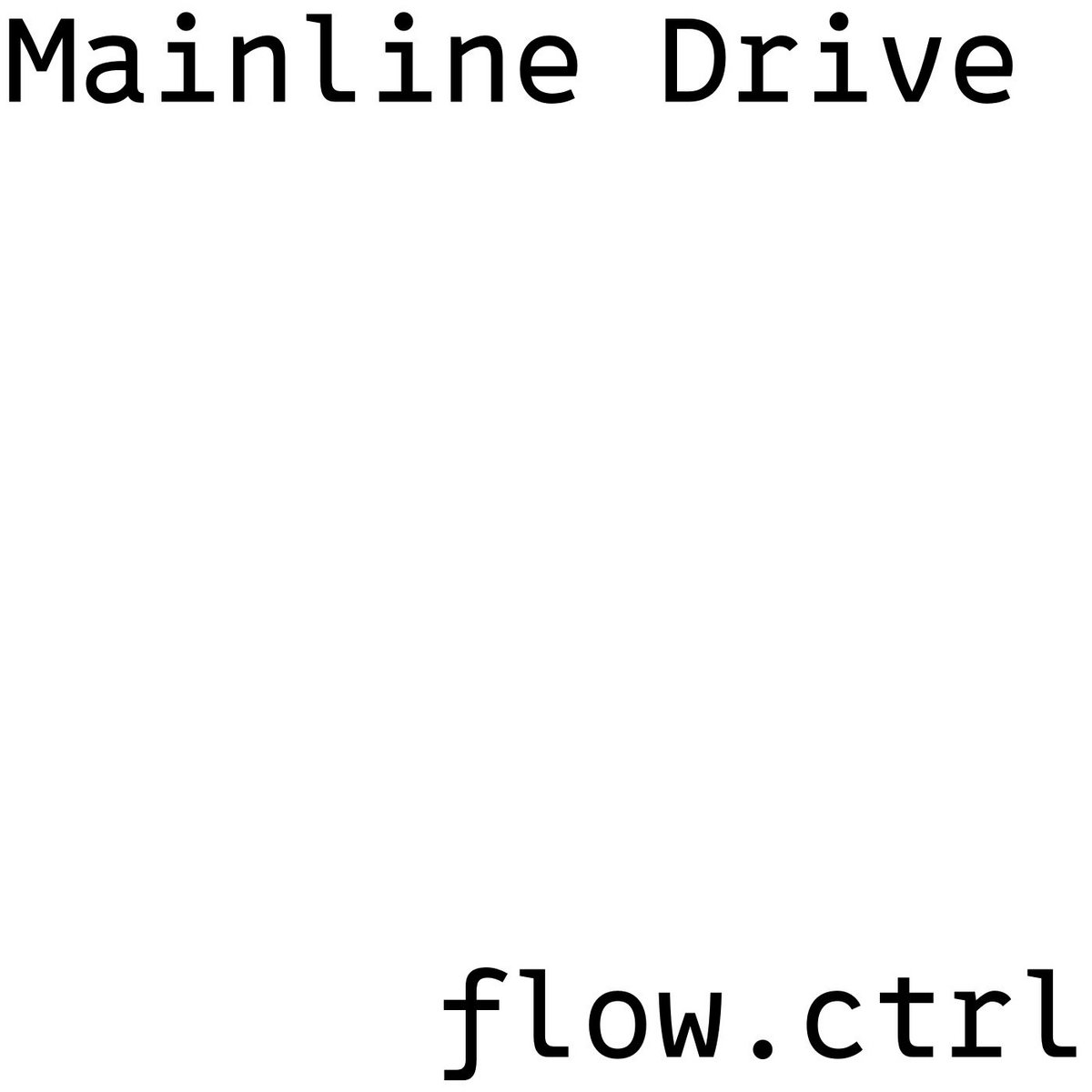 Mainline Drive

flow.ctrl