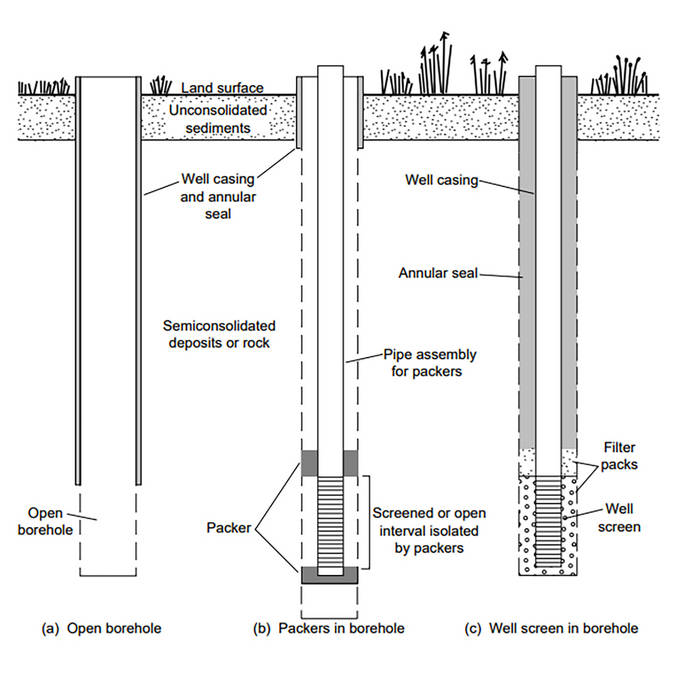 Land surface

Unconsolidated sediments

Well casing and annular seal

Semiconsolidated deposits or rock

Open borehole

Pipe assembly for packers

Packer

Screened or open interval isolated by packers

Well casing

Annular seal

Filter packs

Well screen

(a) Open borehole

(b) Packers in borehole

(c) Well screen in borehole