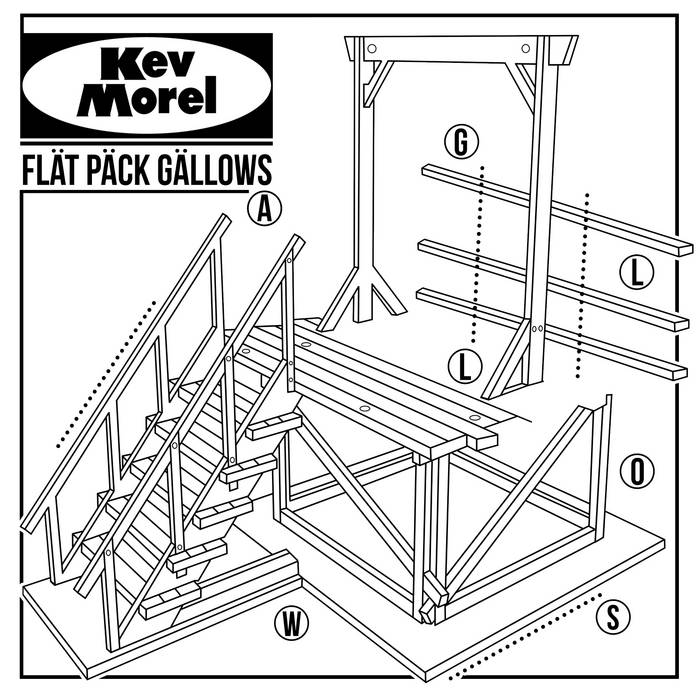 Kev Morel

FLÄT PÄCK GÄLLOWS

A

G

L

L

O

W

S