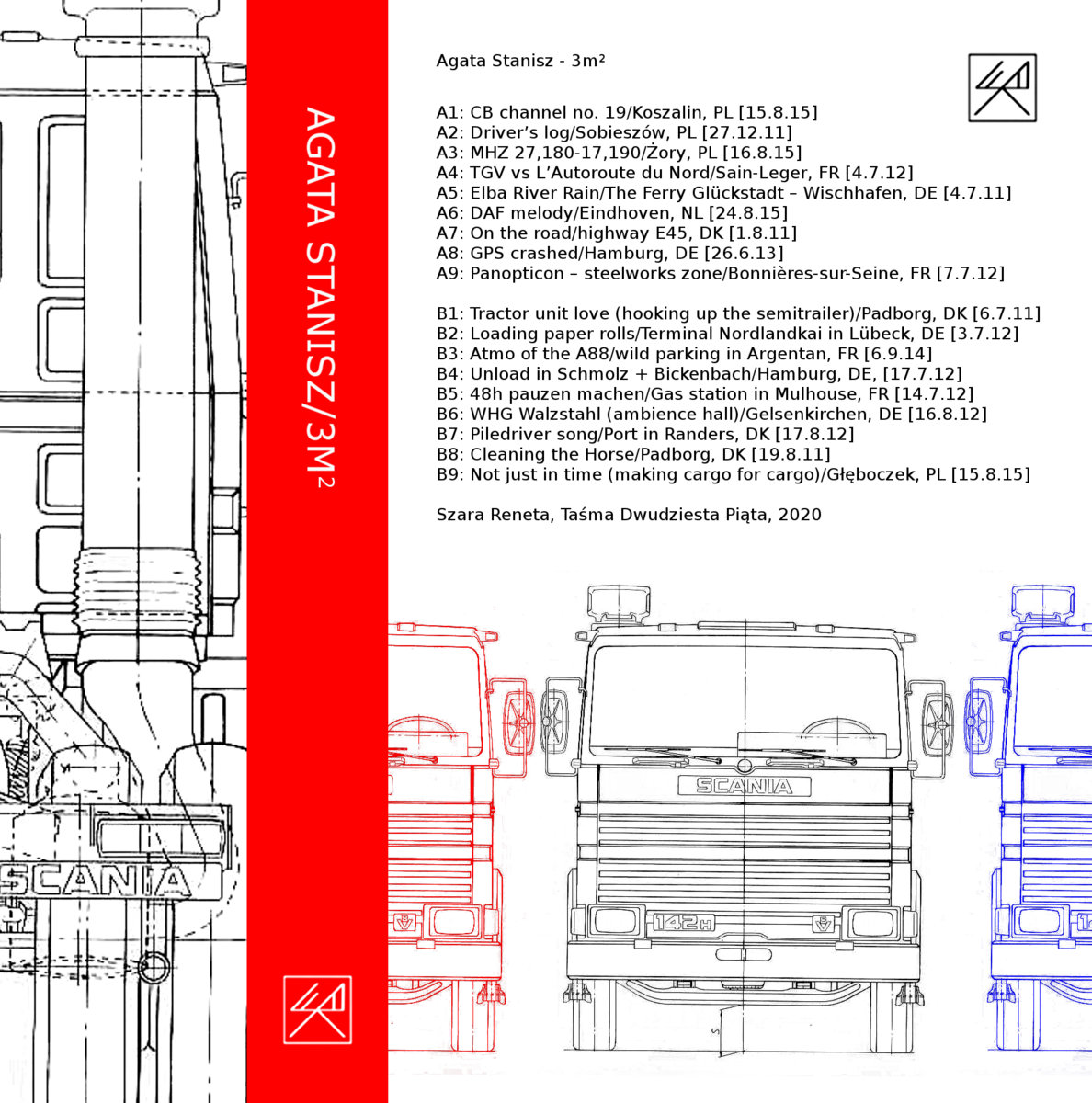 AGATA STANISZ/3M²

Agata Stanisz - 3m²

A1: CB channel no. 19/Koszalin, PL [15.8.15]
A2: Driver's log/Sobieszów, PL [27.12.11]
A3: MHZ 27,180-17,190/Żory, PL [16.8.15]
A4: TGV vs L'Autoroute du Nord/Sain-Leger, FR [4.7.12]
A5: Elba River Rain/The Ferry Glückstadt – Wischhafen, DE [4.7.11]
A6: DAF melody/Eindhoven, NL [24.8.15]
A7: On the road/highway E45, DK [1.8.11]
A8: GPS crashed/Hamburg, DE [26.6.13]
A9: Panopticon – steelworks zone/Bonnières-sur-Seine, FR [7.7.12]

B1: Tractor unit love (hooking up the semitrailer)/Padborg, DK [6.7.11]
B2: Loading paper rolls/Terminal Nordlandkai in Lübeck, DE [3.7.12]
B3: Atmo of the A88/wild parking in Argentan, FR [6.9.14]
B4: Unload in Schmolz + Bickenbach/Hamburg, DE, [17.7.12]
B5: 48h pauzen machen/Gas station in Mulhouse, FR [14.7.12]
B6: WHG Walzstahl (ambience hall)/Gelsenkirchen, DE [16.8.12]
B7: Piledriver song/Port in Randers, DK [17.8.12]
B8: Cleaning the Horse/Padborg, DK [19.8.11]
B9: Not just in time (making cargo for cargo)/Głęboczek, PL [15.8.15]

Szara Reneta, Taśma Dwudziesta Piąta, 2020

SCANIA

SCANIA

142H