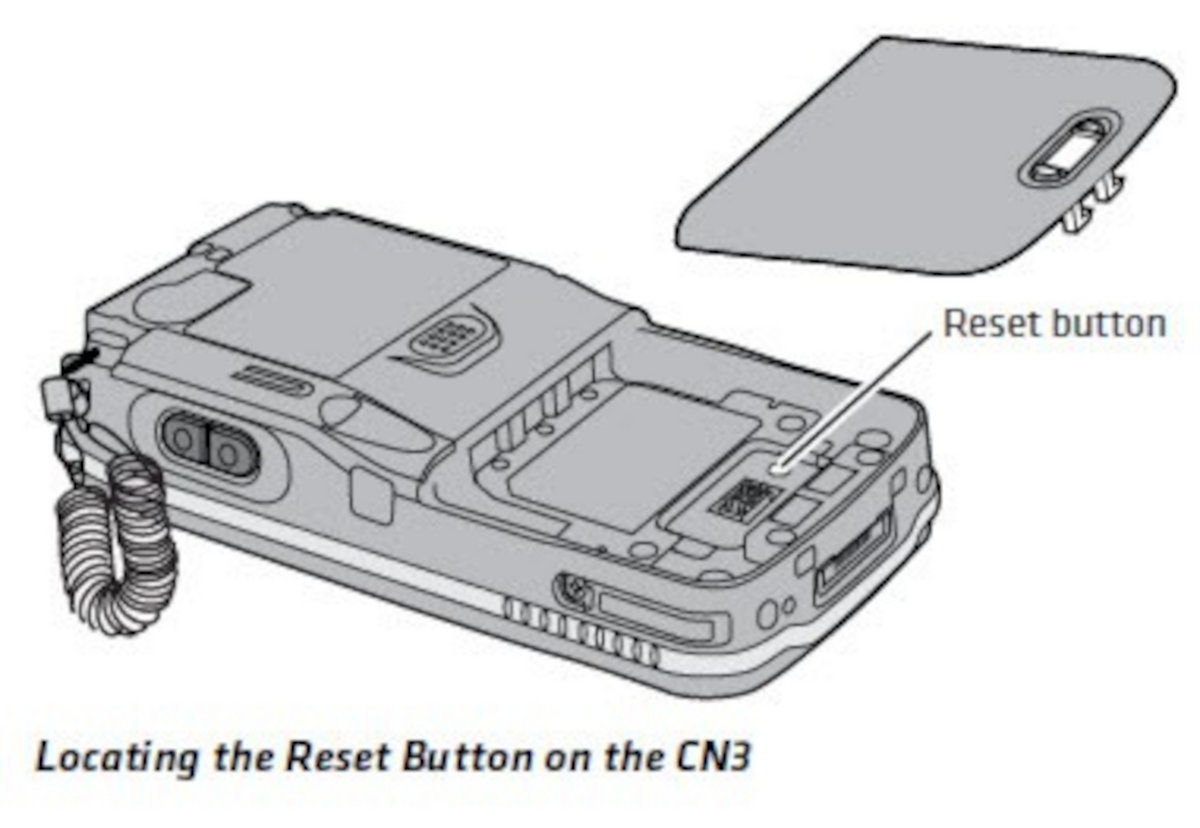 Reset button

Locating the Reset Button on the CN3