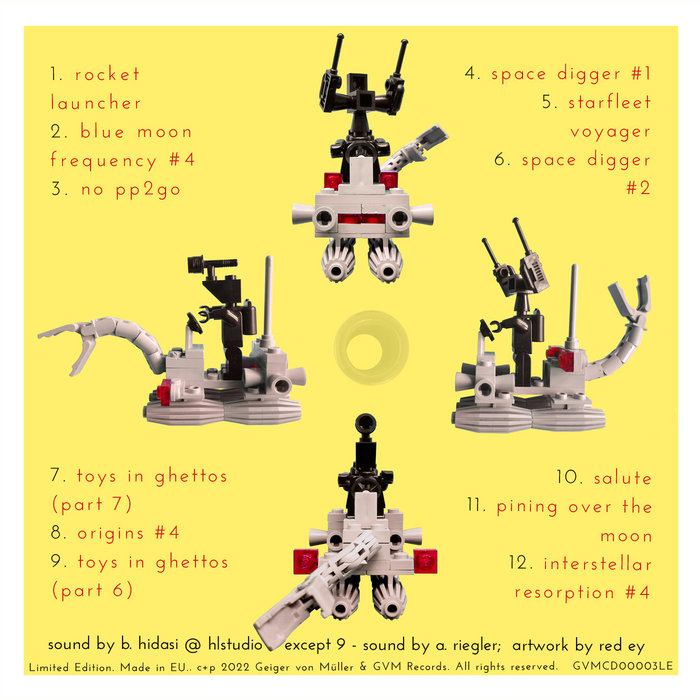 1. rocket launcher
2. blue moon frequency #4
3. no pp2go

4. space digger #1
5. starfleet voyager
6. space digger #2

7. toys in ghettos (part 7)
8. origins #4
9. toys in ghettos (part 6)

10. salute
11. pining over the moon
12. interstellar resorption #4

sound by b. hidasi @ hlstudio except 9 - sound by a. riegler; artwork by red ey

Limited Edition. Made in EU.. c+p 2022 Geiger von Müller & GVM Records. All rights reserved. GVMCD00003LE