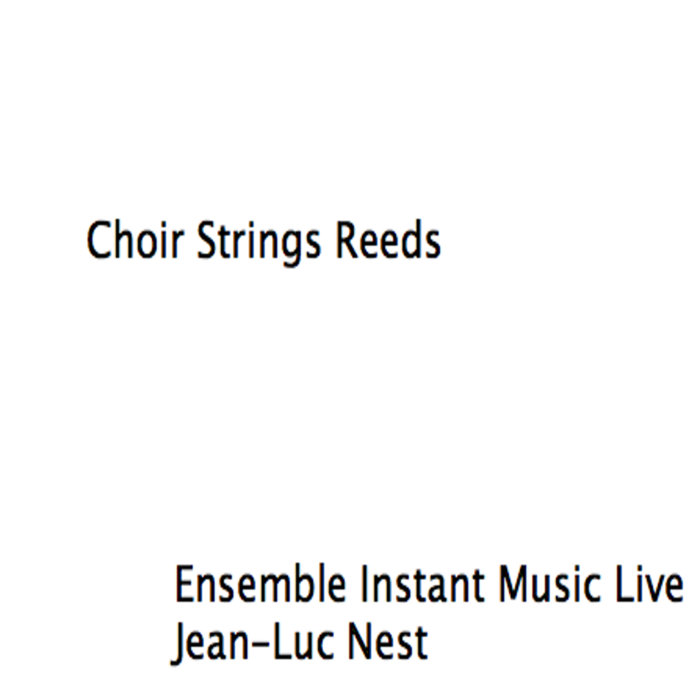 Choir Strings Reeds

Ensemble Instant Music Live
Jean-Luc Nest