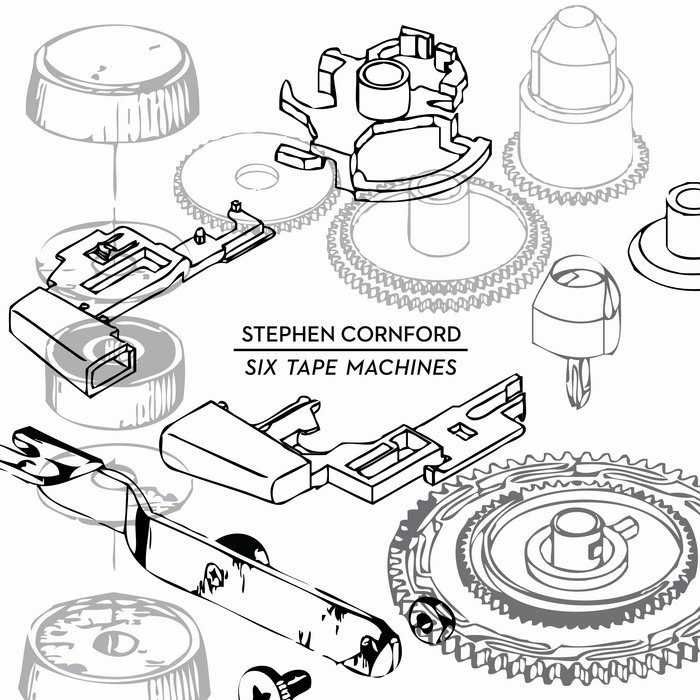 STEPHEN CORNFORD
SIX TAPE MACHINES