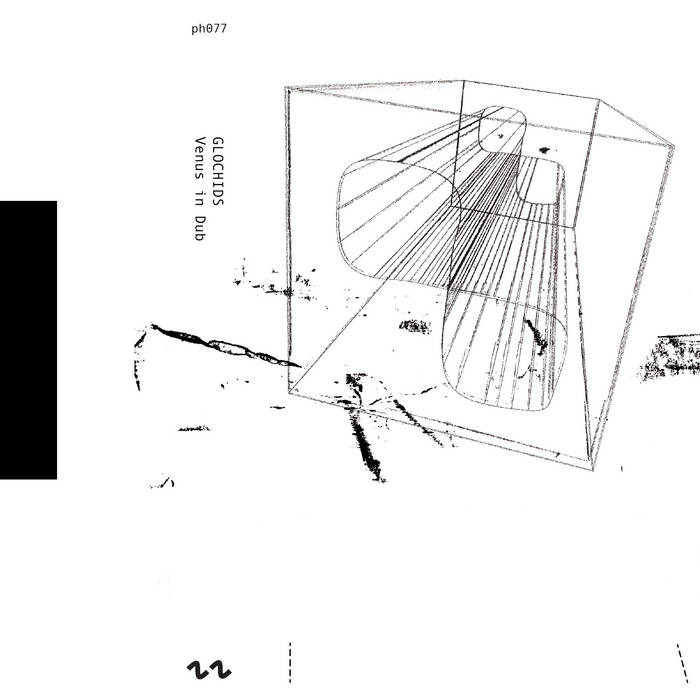 ph077

GLOCHIDS
Venus in Dub