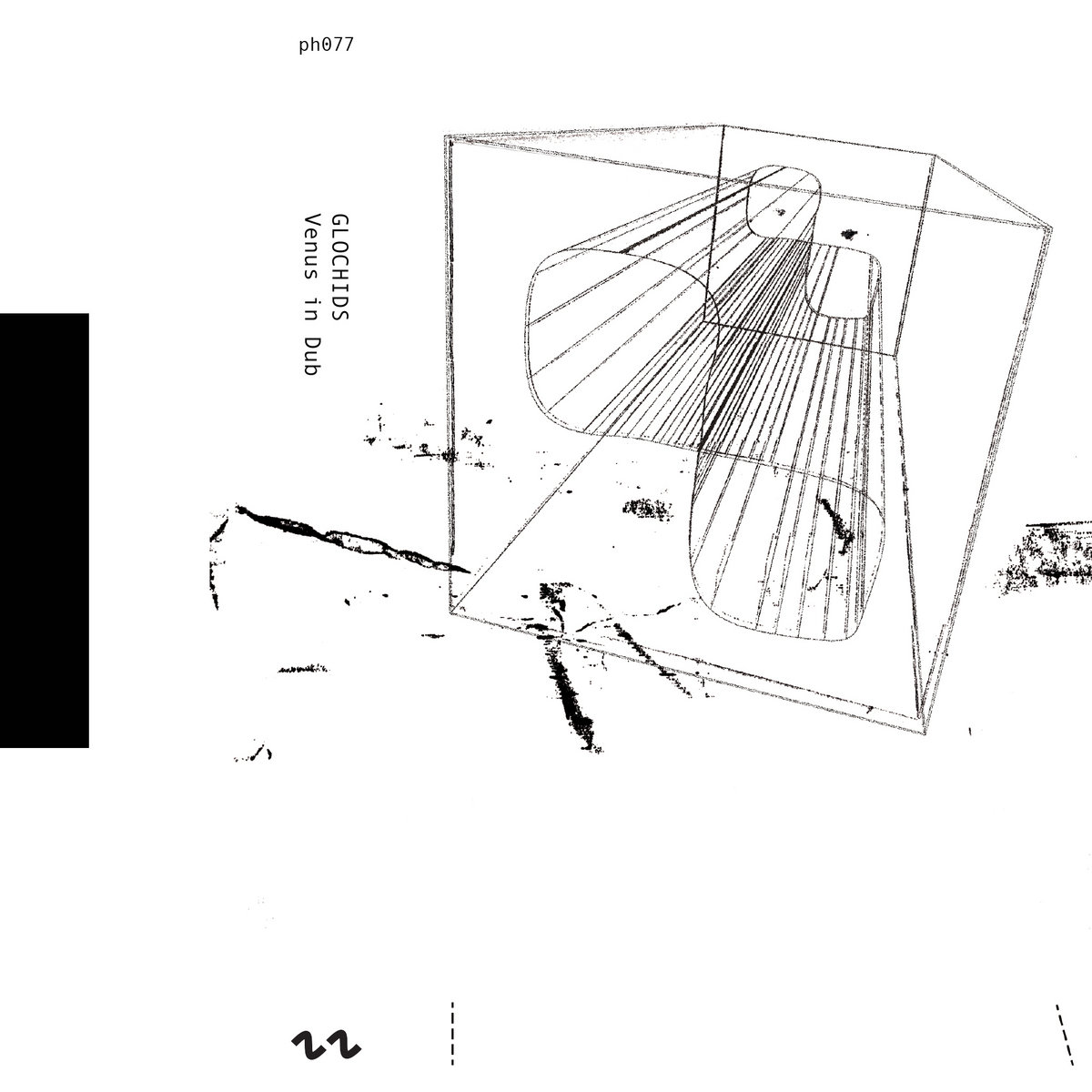 ph077

GLOCHIDS
Venus in Dub