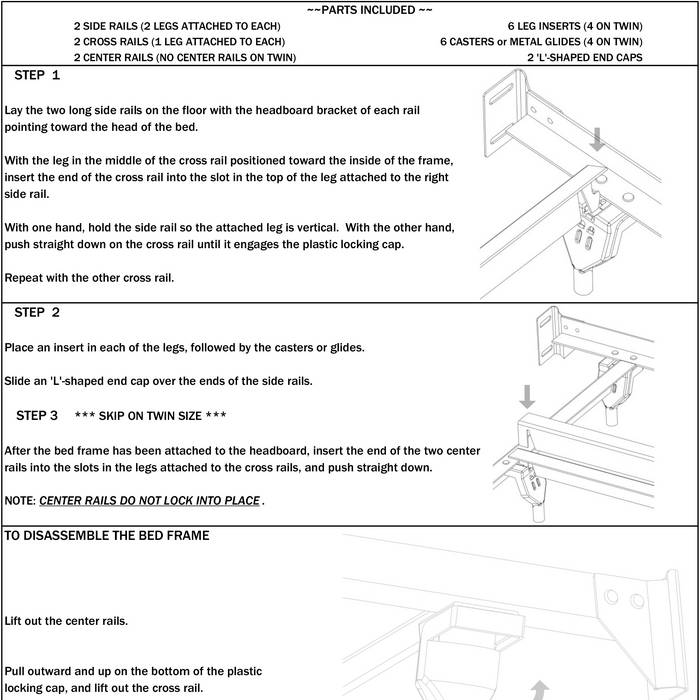 ~~PARTS INCLUDED ~~

2 SIDE RAILS (2 LEGS ATTACHED TO EACH)
2 CROSS RAILS (1 LEG ATTACHED TO EACH)
2 CENTER RAILS (NO CENTER RAILS ON TWIN)

6 LEG INSERTS (4 ON TWIN)
6 CASTERS or METAL GLIDES (4 ON TWIN)
2 'L'-SHAPED END CAPS

STEP 1

Lay the two long side rails on the floor with the headboard bracket of each rail pointing toward the head of the bed.

With the leg in the middle of the cross rail positioned toward the inside of the frame, insert the end of the cross rail into the slot in the top of the leg attached to the right side rail.

With one hand, hold the side rail so the attached leg is vertical. With the other hand, push straight down on the cross rail until it engages the plastic locking cap.

Repeat with the other cross rail.

STEP 2

Place an insert in each of the legs, followed by the casters or glides.

Slide an 'L'-shaped end cap over the ends of the side rails.

STEP 3 *** SKIP ON TWIN SIZE ***

After the bed frame has been attached to the headboard, insert the end of the two center rails into the slots in the legs attached to the cross rails, and push straight down.

NOTE: CENTER RAILS DO NOT LOCK INTO PLACE .

TO DISASSEMBLE THE BED FRAME

Lift out the center rails.

Pull outward and up on the bottom of the plastic locking cap, and lift out the cross rail.