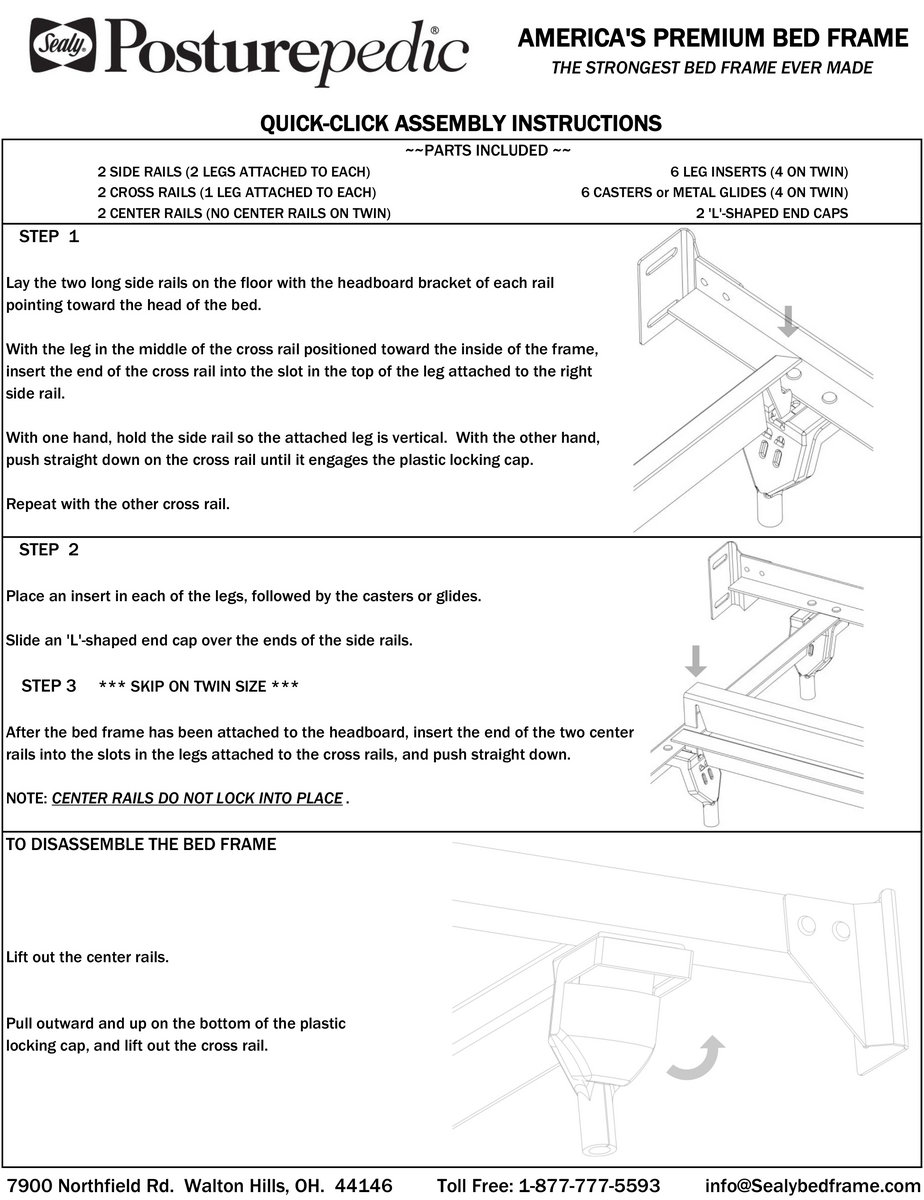 Sealy Posturepedic®

AMERICA'S PREMIUM BED FRAME
THE STRONGEST BED FRAME EVER MADE

QUICK-CLICK ASSEMBLY INSTRUCTIONS

~~PARTS INCLUDED ~~

2 SIDE RAILS (2 LEGS ATTACHED TO EACH)
2 CROSS RAILS (1 LEG ATTACHED TO EACH)
2 CENTER RAILS (NO CENTER RAILS ON TWIN)

6 LEG INSERTS (4 ON TWIN)
6 CASTERS or METAL GLIDES (4 ON TWIN)
2 'L'-SHAPED END CAPS

STEP 1

Lay the two long side rails on the floor with the headboard bracket of each rail pointing toward the head of the bed.

With the leg in the middle of the cross rail positioned toward the inside of the frame, insert the end of the cross rail into the slot in the top of the leg attached to the right side rail.

With one hand, hold the side rail so the attached leg is vertical. With the other hand, push straight down on the cross rail until it engages the plastic locking cap.

Repeat with the other cross rail.

STEP 2

Place an insert in each of the legs, followed by the casters or glides.

Slide an 'L'-shaped end cap over the ends of the side rails.

STEP 3 *** SKIP ON TWIN SIZE ***

After the bed frame has been attached to the headboard, insert the end of the two center rails into the slots in the legs attached to the cross rails, and push straight down.

NOTE: CENTER RAILS DO NOT LOCK INTO PLACE .

TO DISASSEMBLE THE BED FRAME

Lift out the center rails.

Pull outward and up on the bottom of the plastic locking cap, and lift out the cross rail.

7900 Northfield Rd. Walton Hills, OH. 44146 Toll Free: 1-877-777-5593 info@Sealybedframe.com