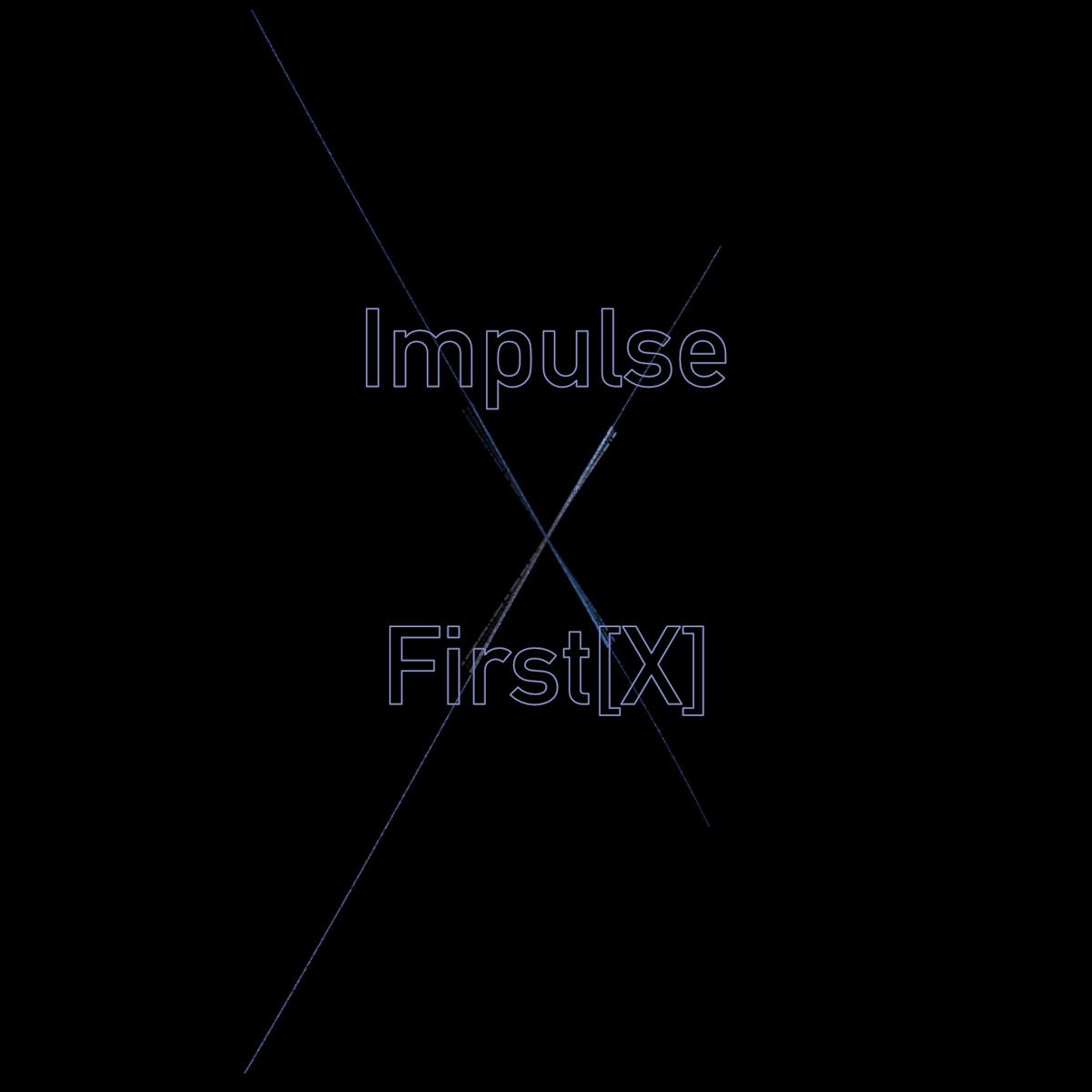 Impulse

First[X]