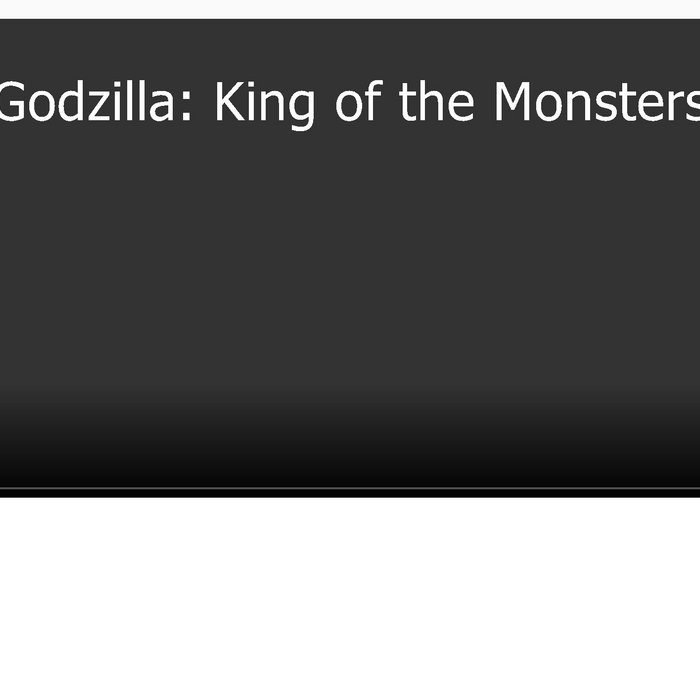 Godzilla: King of the Monsters