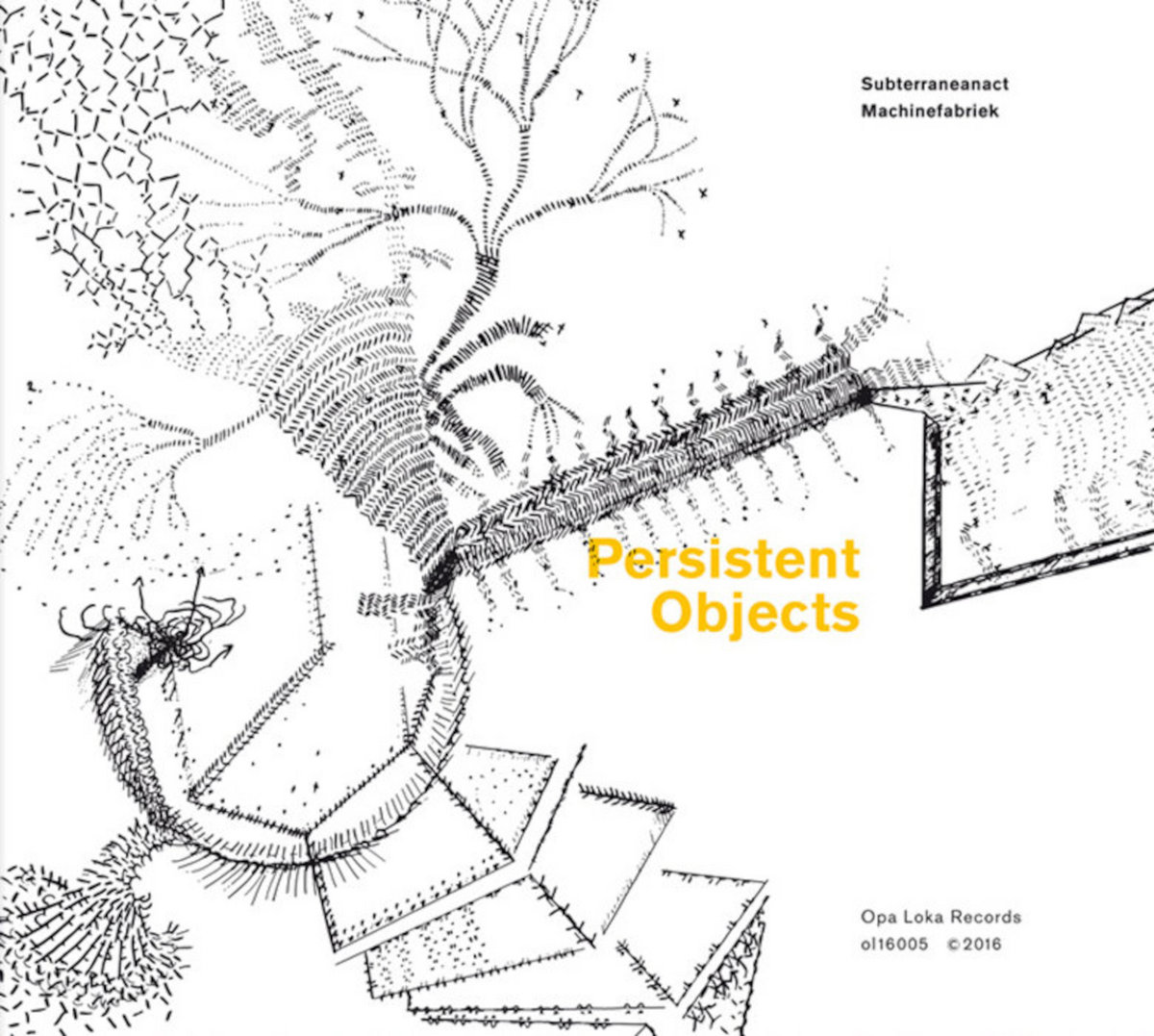 Subterraneanact
Machinefabriek

Persistent
Objects

Opa Loka Records
ol16005 ©2016