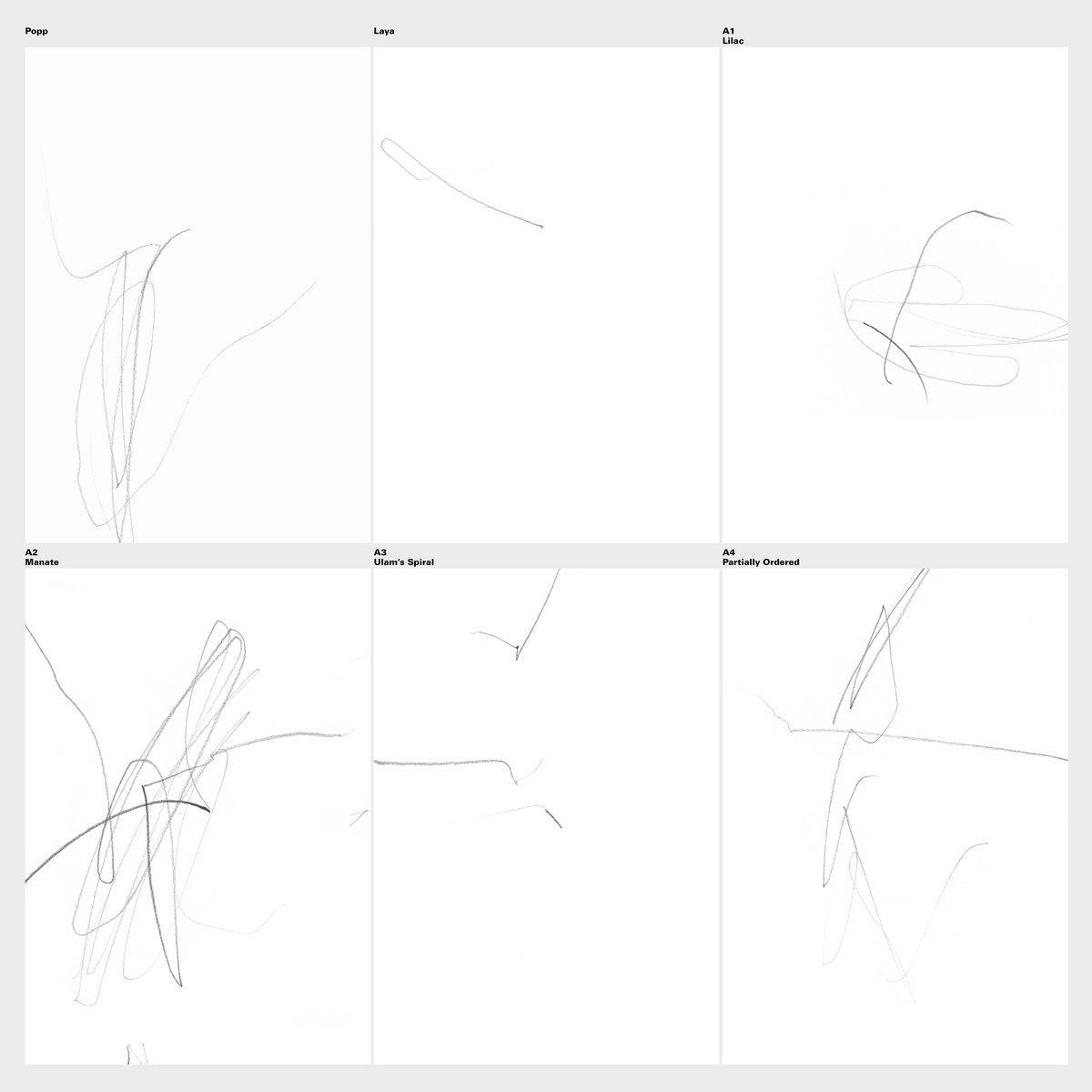 Popp

Laya

A1
Lilac

A2
Manate

A3
Ulam's Spiral

A4
Partially Ordered