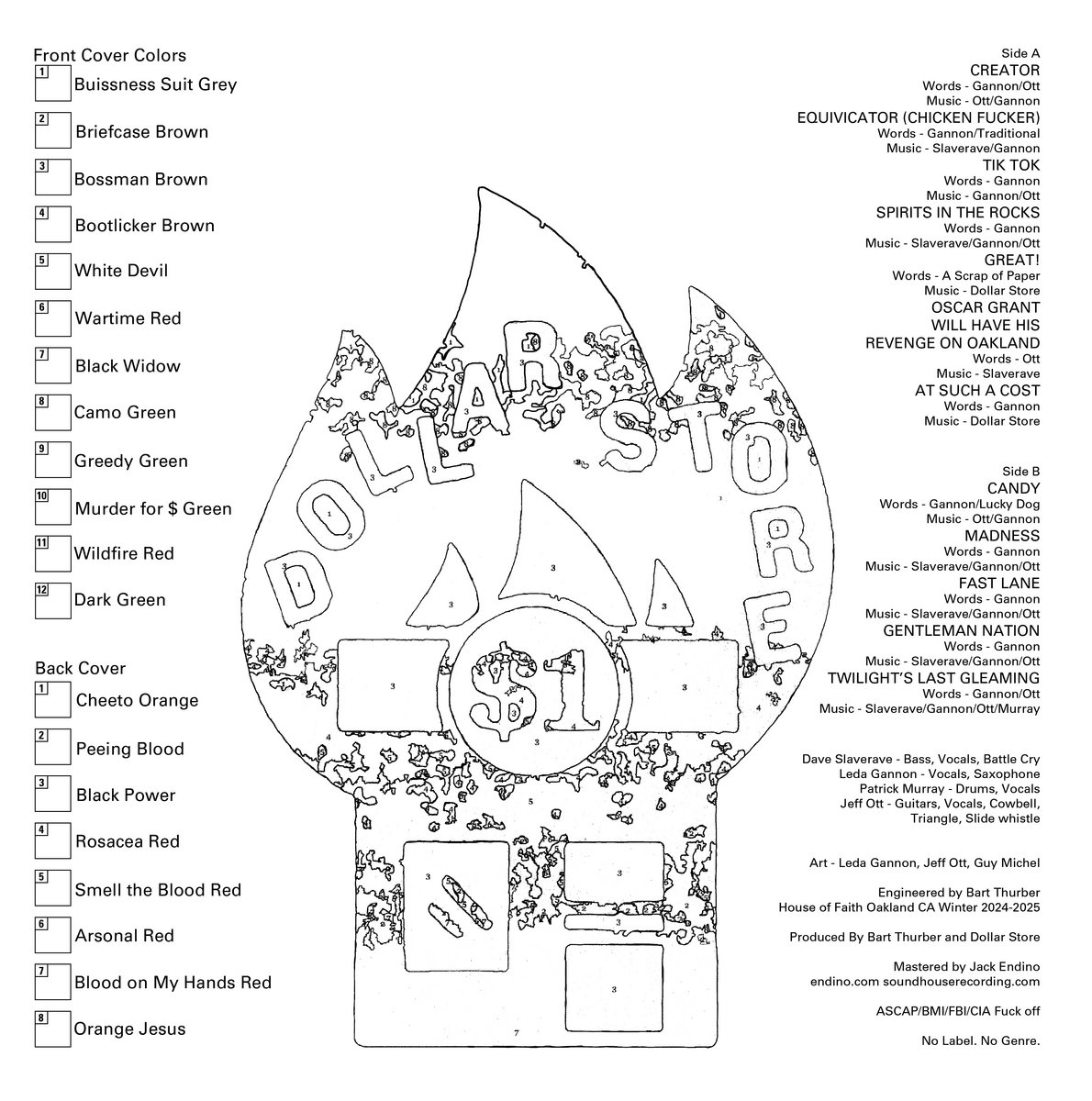 Front Cover Colors
1 Buissness Suit Grey
2 Briefcase Brown
3 Bossman Brown
4 Bootlicker Brown
5 White Devil
6 Wartime Red
7 Black Widow
8 Camo Green
9 Greedy Green
10 Murder for $ Green
11 Wildfire Red
12 Dark Green

Back Cover
1 Cheeto Orange
2 Peeing Blood
3 Black Power
4 Rosacea Red
5 Smell the Blood Red
6 Arsonal Red
7 Blood on My Hands Red
8 Orange Jesus

DOLLAR STORE
$1

Side A
CREATOR
Words - Gannon/Ott
Music - Ott/Gannon
EQUIVICATOR (CHICKEN FUCKER)
Words - Gannon/Traditional
Music - Slaverave/Gannon
TIK TOK
Words - Gannon
Music - Gannon/Ott
SPIRITS IN THE ROCKS
Words - Gannon
Music - Slaverave/Gannon/Ott
GREAT!
Words - A Scrap of Paper
Music - Dollar Store
OSCAR GRANT WILL HAVE HIS REVENGE ON OAKLAND
Words - Ott
Music - Slaverave
AT SUCH A COST
Words - Gannon
Music - Dollar Store

Side B
CANDY
Words - Gannon/Lucky Dog
Music - Ott/Gannon
MADNESS
Words - Gannon
Music - Slaverave/Gannon/Ott
FAST LANE
Words - Gannon
Music - Slaverave/Gannon/Ott
GENTLEMAN NATION
Words - Gannon
Music - Slaverave/Gannon/Ott
TWILIGHT'S LAST GLEAMING
Words - Gannon/Ott
Music - Slaverave/Gannon/Ott/Murray

Dave Slaverave - Bass, Vocals, Battle Cry
Leda Gannon - Vocals, Saxophone
Patrick Murray - Drums, Vocals
Jeff Ott - Guitars, Vocals, Cowbell, Triangle, Slide whistle

Art - Leda Gannon, Jeff Ott, Guy Michel

Engineered by Bart Thurber
House of Faith Oakland CA Winter 2024-2025

Produced By Bart Thurber and Dollar Store

Mastered by Jack Endino
endino.com soundhouserecording.com

ASCAP/BMI/FBI/CIA Fuck off

No Label. No Genre.