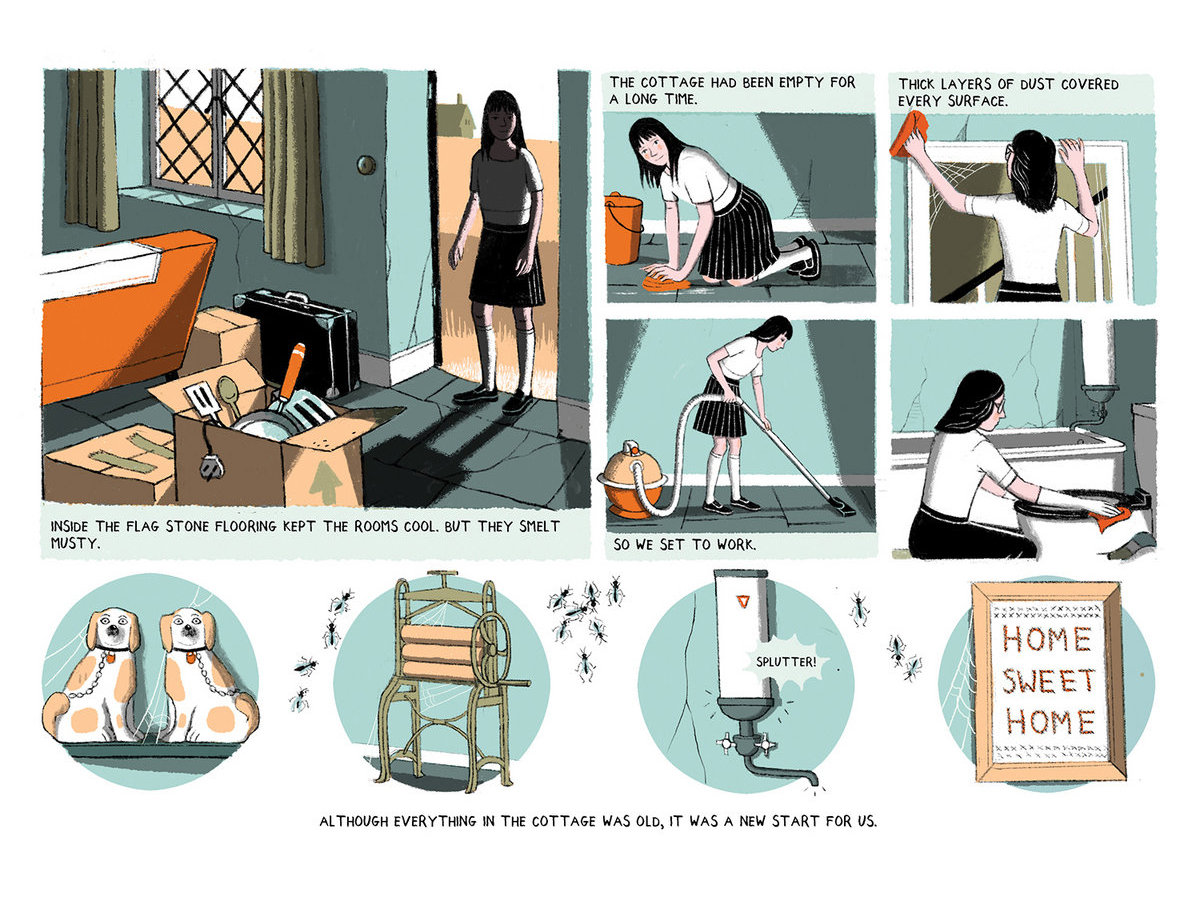 INSIDE THE FLAG STONE FLOORING KEPT THE ROOMS COOL. BUT THEY SMELT MUSTY.

THE COTTAGE HAD BEEN EMPTY FOR A LONG TIME.

THICK LAYERS OF DUST COVERED EVERY SURFACE.

SO WE SET TO WORK.

SPLUTTER!

HOME SWEET HOME

ALTHOUGH EVERYTHING IN THE COTTAGE WAS OLD, IT WAS A NEW START FOR US.