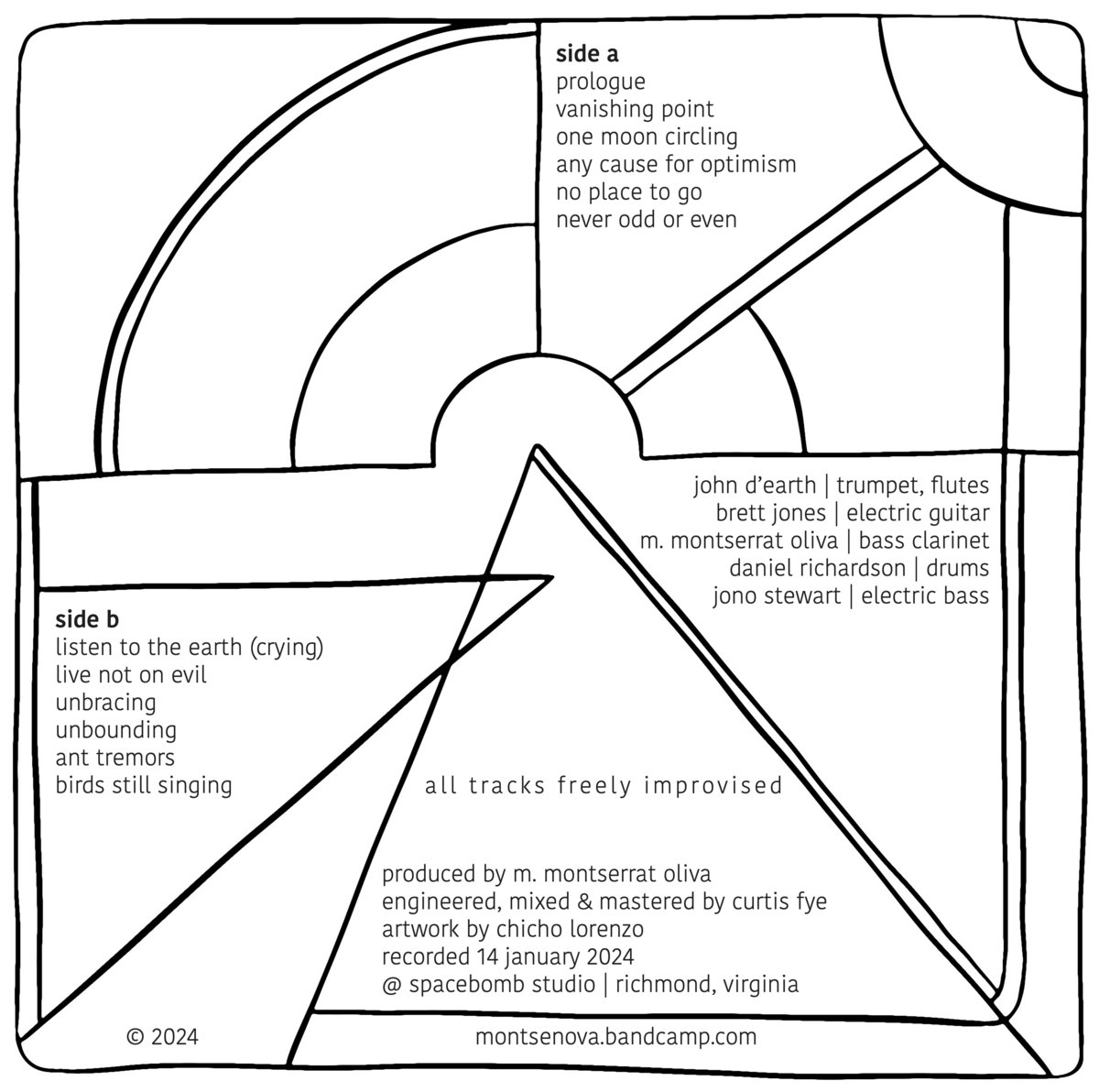 side a
prologue
vanishing point
one moon circling
any cause for optimism
no place to go
never odd or even

john d'earth | trumpet, flutes
brett jones | electric guitar
m. montserrat oliva | bass clarinet
daniel richardson | drums
jono stewart | electric bass

side b
listen to the earth (crying)
live not on evil
unbracing
unbounding
ant tremors
birds still singing

all tracks freely improvised

produced by m. montserrat oliva
engineered, mixed & mastered by curtis fye
artwork by chicho lorenzo
recorded 14 january 2024
@ spacebomb studio | richmond, virginia

© 2024

montsenova.bandcamp.com