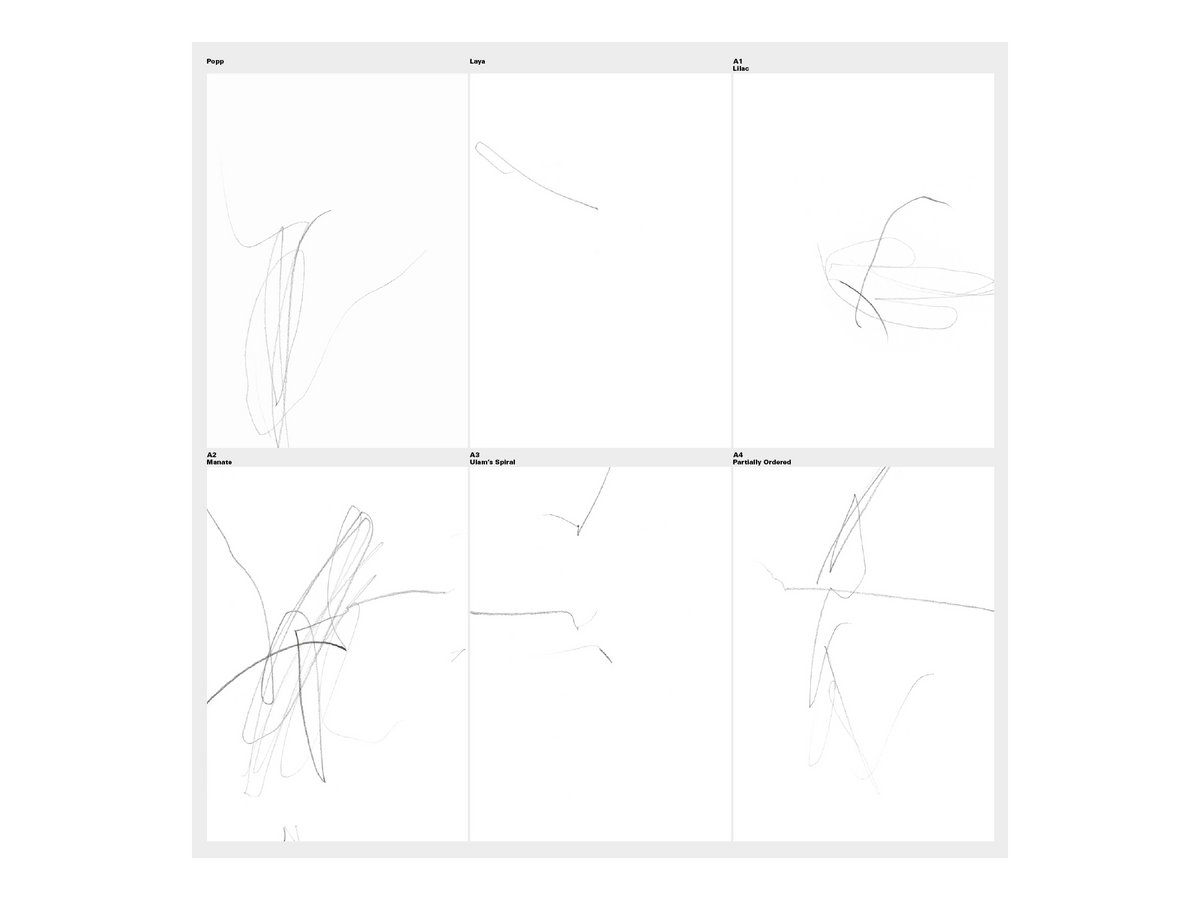 Popp

Laya

A1
Lilac

A2
Manate

A3
Ulam's Spiral

A4
Partially Ordered