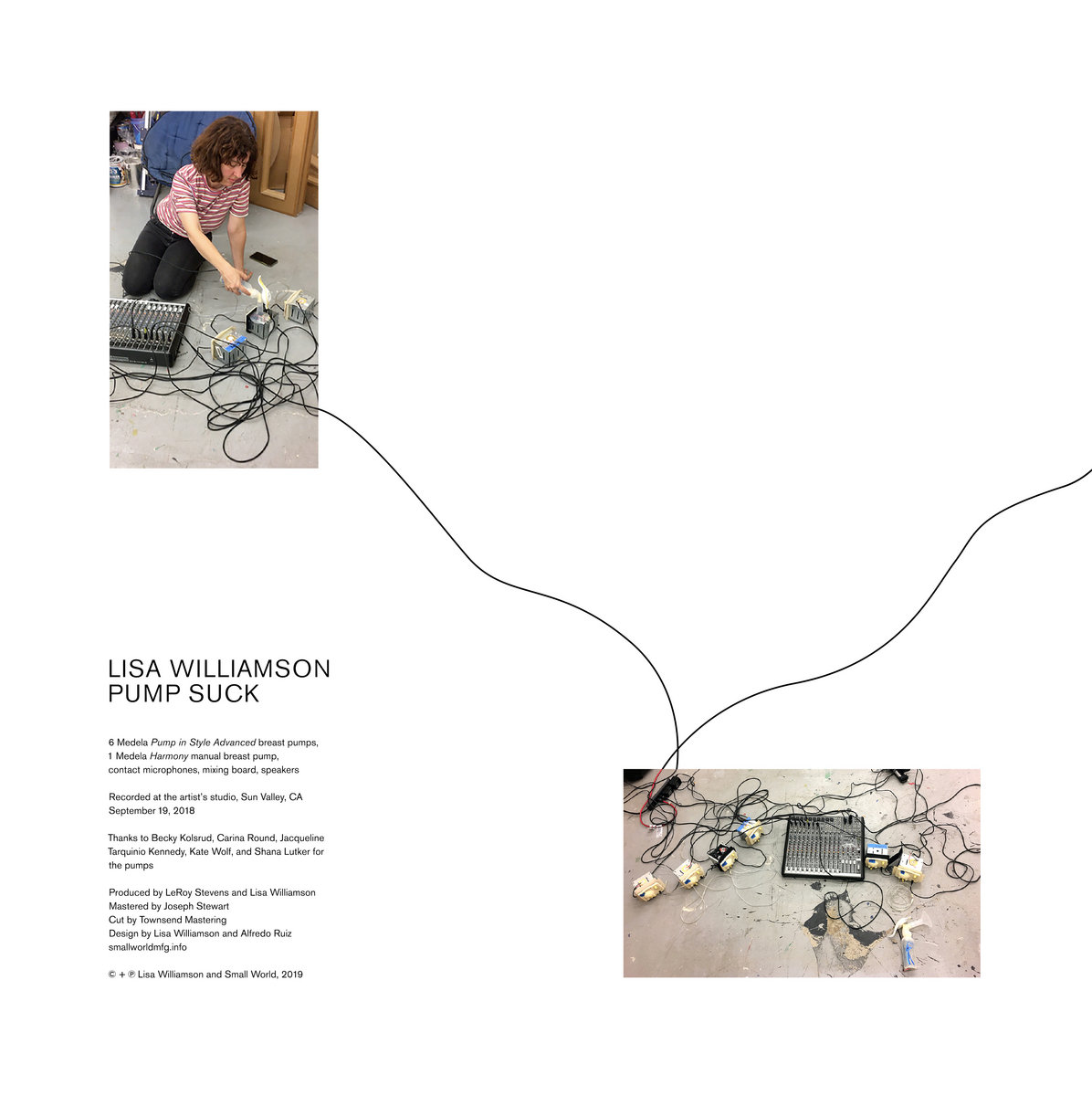 LISA WILLIAMSON
PUMP SUCK

6 Medela Pump in Style Advanced breast pumps, 1 Medela Harmony manual breast pump, contact microphones, mixing board, speakers

Recorded at the artist's studio, Sun Valley, CA September 19, 2018

Thanks to Becky Kolsrud, Carina Round, Jacqueline Tarquinio Kennedy, Kate Wolf, and Shana Lutker for the pumps

Produced by LeRoy Stevens and Lisa Williamson
Mastered by Joseph Stewart
Cut by Townsend Mastering
Design by Lisa Williamson and Alfredo Ruiz
smallworldmfg.info

© + ℗ Lisa Williamson and Small World, 2019