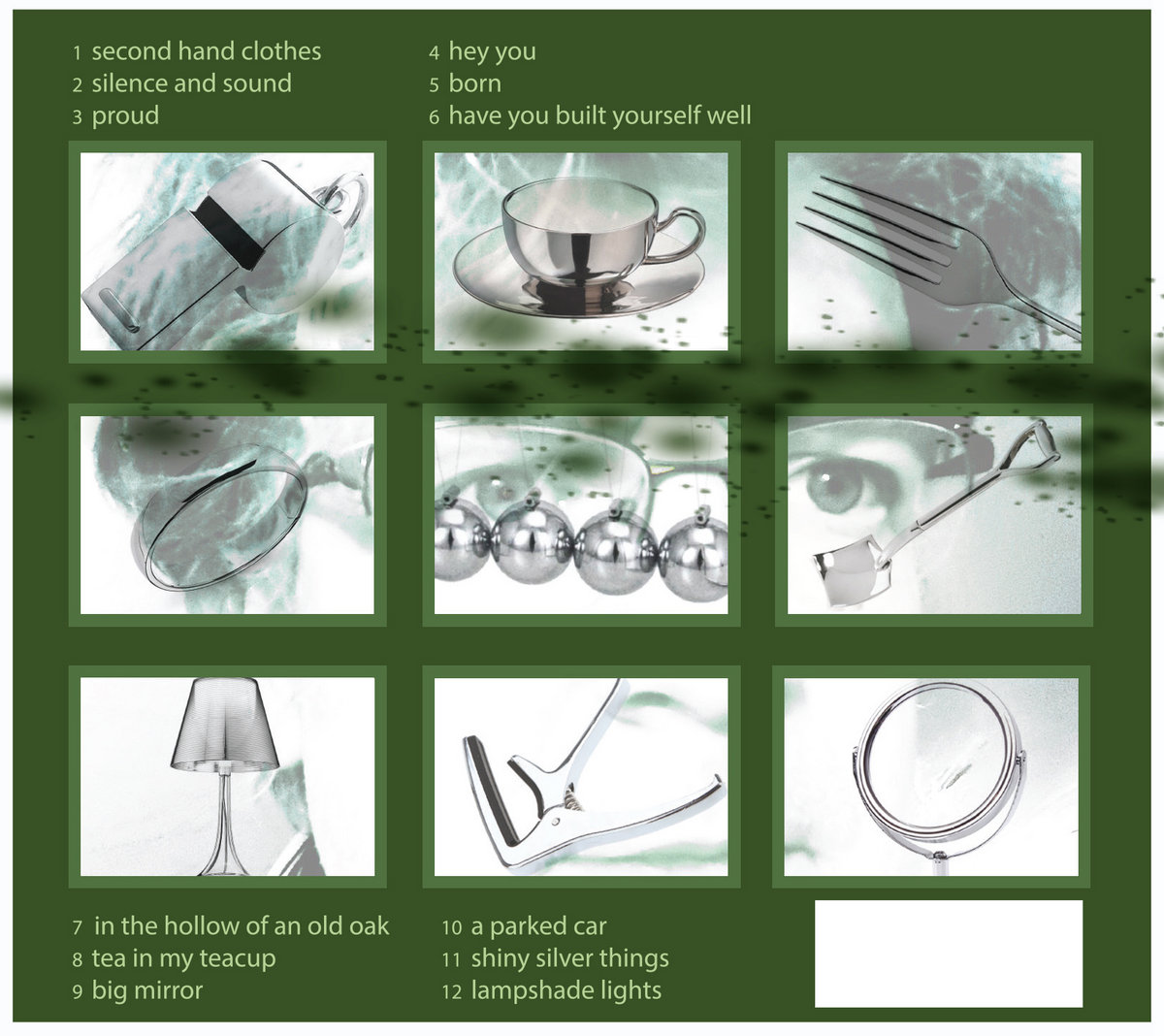 1 second hand clothes
2 silence and sound
3 proud

4 hey you
5 born
6 have you built yourself well

7 in the hollow of an old oak
8 tea in my teacup
9 big mirror

10 a parked car
11 shiny silver things
12 lampshade lights