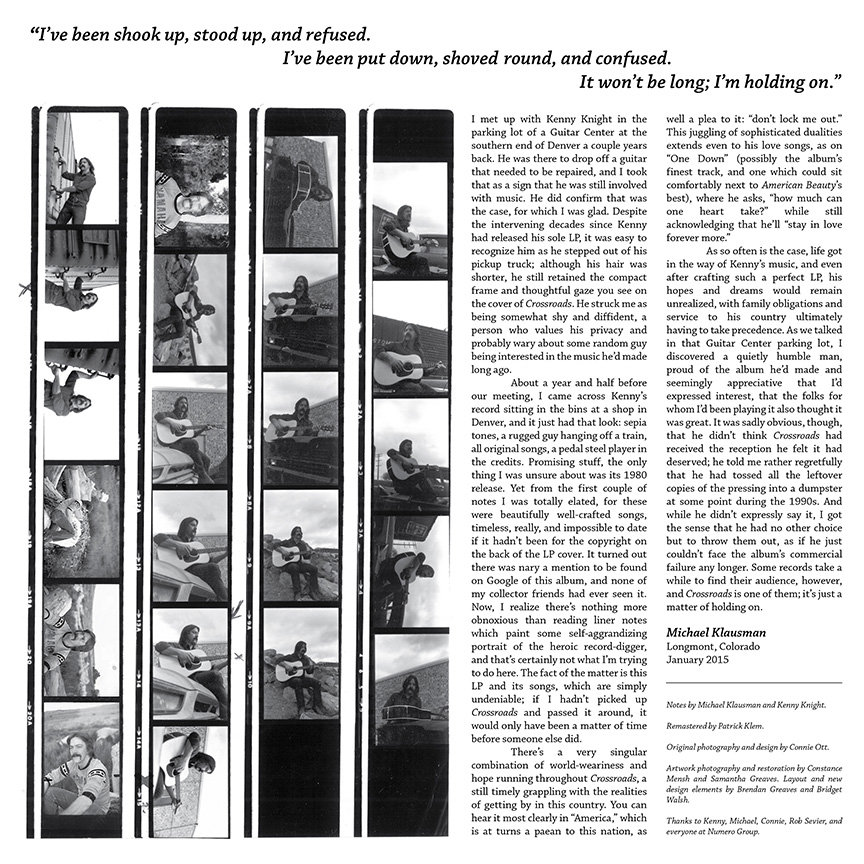 "I've been shook up, stood up, and refused.
I've been put down, shoved round, and confused.
It won't be long; I'm holding on."

I met up with Kenny Knight in the parking lot of a Guitar Center at the southern end of Denver a couple years back. He was there to drop off a guitar that needed to be repaired, and I took that as a sign that he was still involved with music. He did confirm that was the case, for which I was glad. Despite the intervening decades since Kenny had released his sole LP, it was easy to recognize him as he stepped out of his pickup truck; although his hair was shorter, he still retained the compact frame and thoughtful gaze you see on the cover of Crossroads. He struck me as being somewhat shy and diffident, a person who values his privacy and probably wary about some random guy being interested in the music he'd made long ago.

About a year and half before our meeting, I came across Kenny's record sitting in the bins at a shop in Denver, and it just had that look: sepia tones, a rugged guy hanging off a train, all original songs, a pedal steel player in the credits. Promising stuff, the only thing I was unsure about was its 1980 release. Yet from the first couple of notes I was totally elated, for these were beautifully well-crafted songs, timeless, really, and impossible to date if it hadn't been for the copyright on the back of the LP cover. It turned out there was nary a mention to be found on Google of this album, and none of my collector friends had ever seen it. Now, I realize there's nothing more obnoxious than reading liner notes which paint some self-aggrandizing portrait of the heroic record-digger, and that's certainly not what I'm trying to do here. The fact of the matter is this LP and its songs, which are simply undeniable; if I hadn't picked up Crossroads and passed it around, it would only have been a matter of time before someone else did.

There's a very singular combination of world-weariness and hope running throughout Crossroads, a still timely grappling with the realities of getting by in this country. You can hear it most clearly in "America," which is at turns a paean to this nation, as well a plea to it: "don't lock me out." This juggling of sophisticated dualities extends even to his love songs, as on "One Down" (possibly the album's finest track, and one which could sit comfortably next to American Beauty's best), where he asks, "how much can one heart take?" while still acknowledging that he'll "stay in love forever more."

As so often is the case, life got in the way of Kenny's music, and even after crafting such a perfect LP, his hopes and dreams would remain unrealized, with family obligations and service to his country ultimately having to take precedence. As we talked in that Guitar Center parking lot, I discovered a quietly humble man, proud of the album he'd made and seemingly appreciative that I'd expressed interest, that the folks for whom I'd been playing it also thought it was great. It was sadly obvious, though, that he didn't think Crossroads had received the reception he felt it had deserved; he told me rather regretfully that he had tossed all the leftover copies of the pressing into a dumpster at some point during the 1990s. And while he didn't expressly say it, I got the sense that he had no other choice but to throw them out, as if he just couldn't face the album's commercial failure any longer. Some records take a while to find their audience, however, and Crossroads is one of them; it's just a matter of holding on.

Michael Klausman
Longmont, Colorado
January 2015

Notes by Michael Klausman and Kenny Knight.

Remastered by Patrick Klem.

Original photography and design by Connie Ott.

Artwork photography and restoration by Constance Mensh and Samantha Greaves. Layout and new design elements by Brendan Greaves and Bridget Walsh.

Thanks to Kenny, Michael, Connie, Rob Sevier, and everyone at Numero Group.